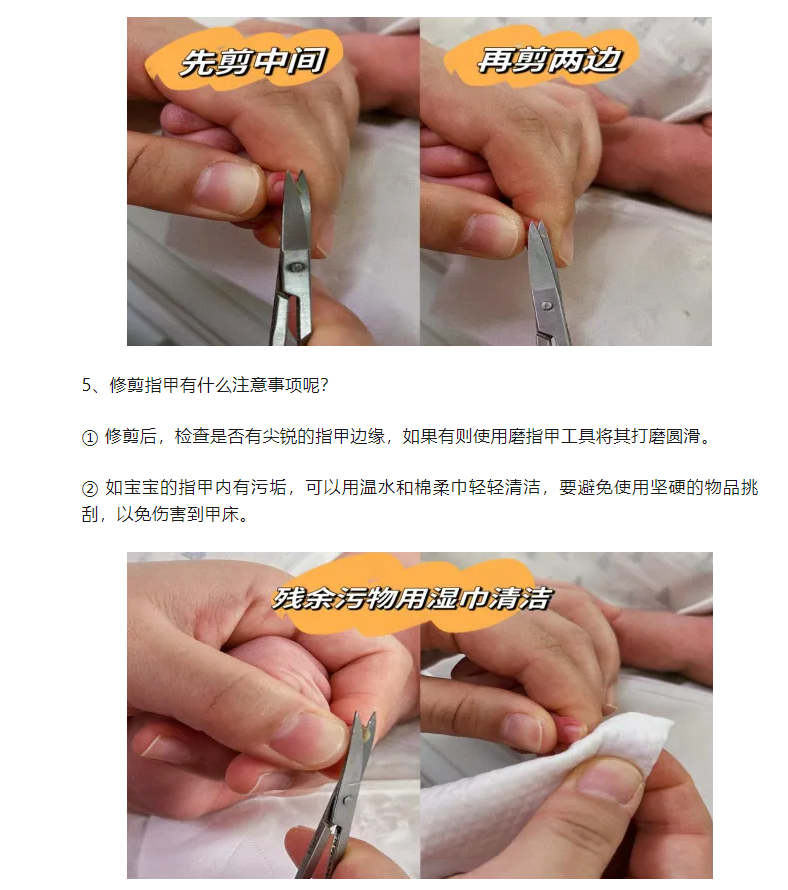 先剪中间

再剪两边

5、修剪指甲有什么注意事项呢？

① 修剪后，检查是否有尖锐的指甲边缘，如果有则使用磨指甲工具将其打磨圆滑。

② 如宝宝的指甲内有污垢，可以用温水和棉柔巾轻轻清洁，要避免使用坚硬的物品挑刮，以免伤害到甲床。

残余污物用湿巾清洁